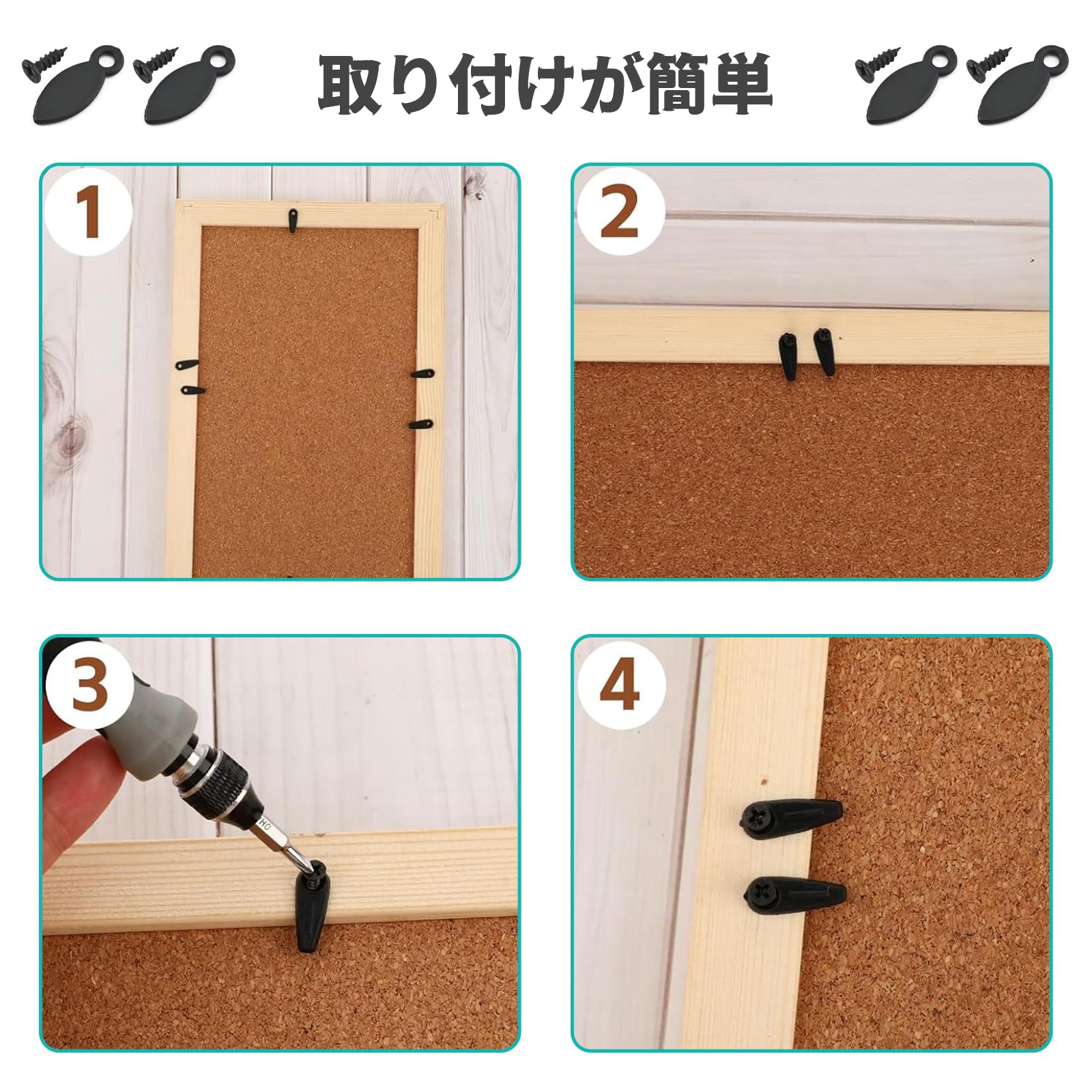 取り付けが簡単

1

2

3

4